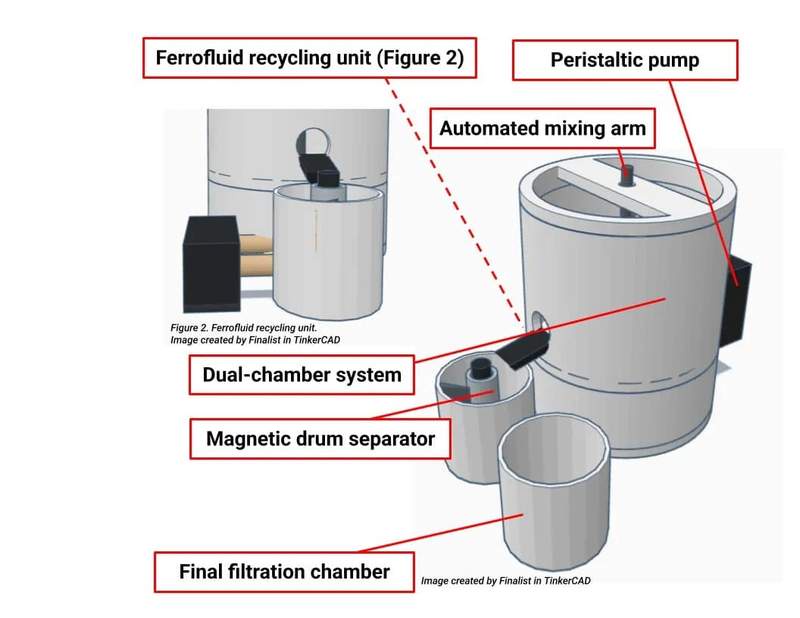 Ferrofluid recycling unit (Figure 2)

Peristaltic pump

Automated mixing arm

Figure 2. Ferrofluid recycling unit.
Image created by Finalist in TinkerCAD

Dual-chamber system

Magnetic drum separator

Final filtration chamber

Image created by Finalist in TinkerCAD